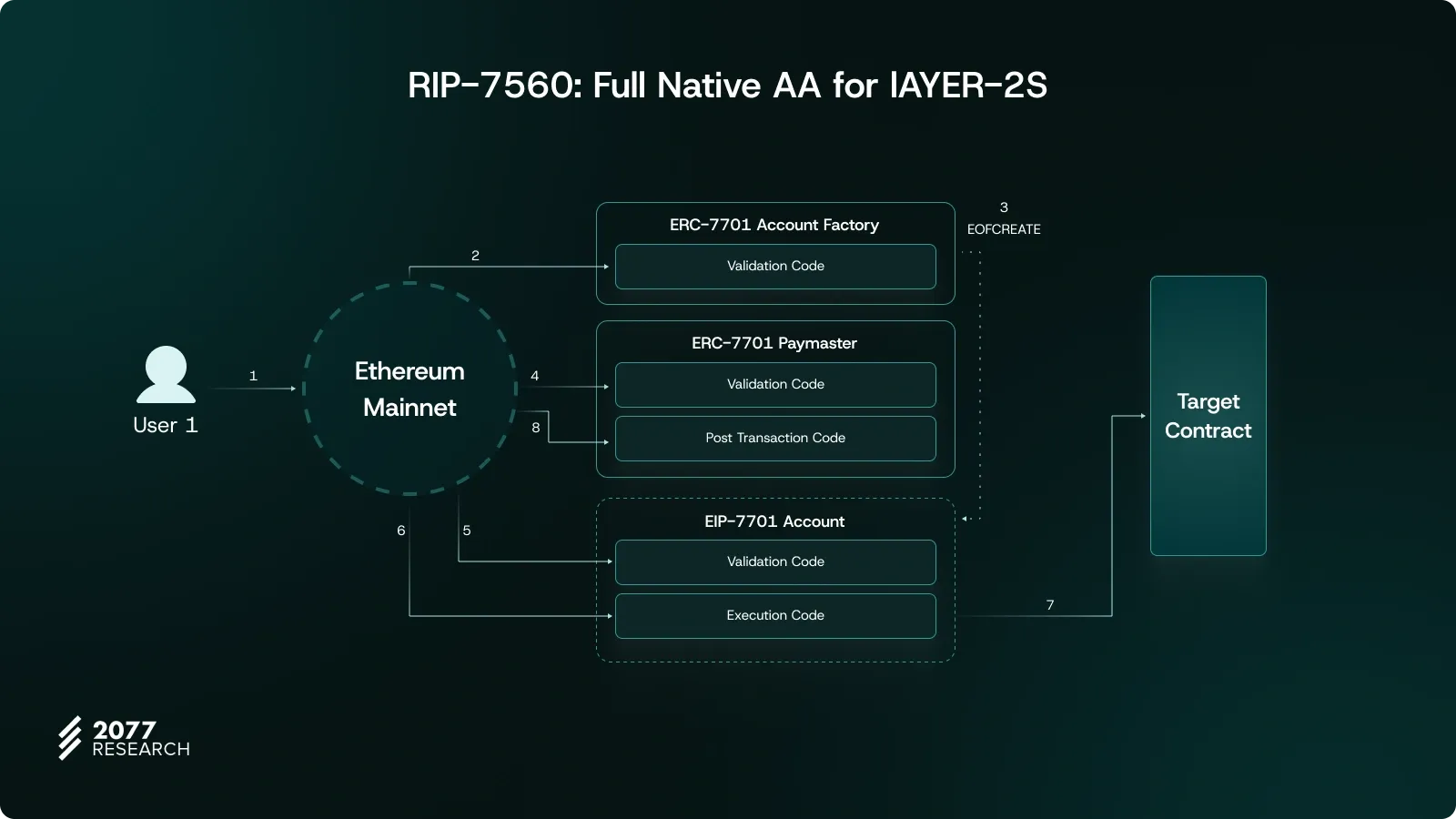 RIP-7560: Full Native AA for lAYER-2S

User 1

1

Ethereum Mainnet

2

ERC-7701 Account Factory

Validation Code

3
EOFCREATE

4

ERC-7701 Paymaster

Validation Code

8

Post Transaction Code

6

5

EIP-7701 Account

Validation Code

Execution Code

7

Target Contract

2077 RESEARCH