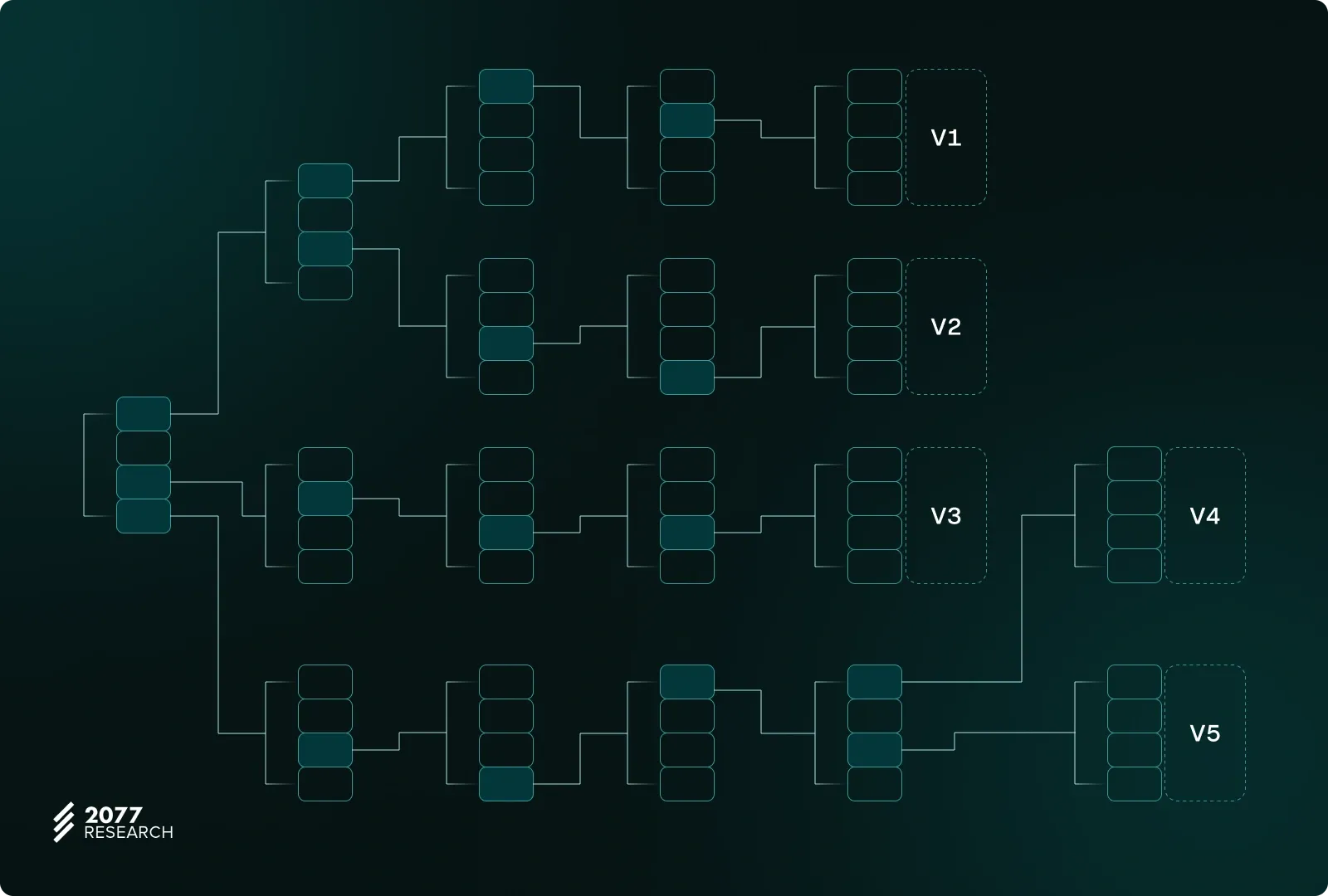 V1

V2

V3

V4

V5

2077
RESEARCH