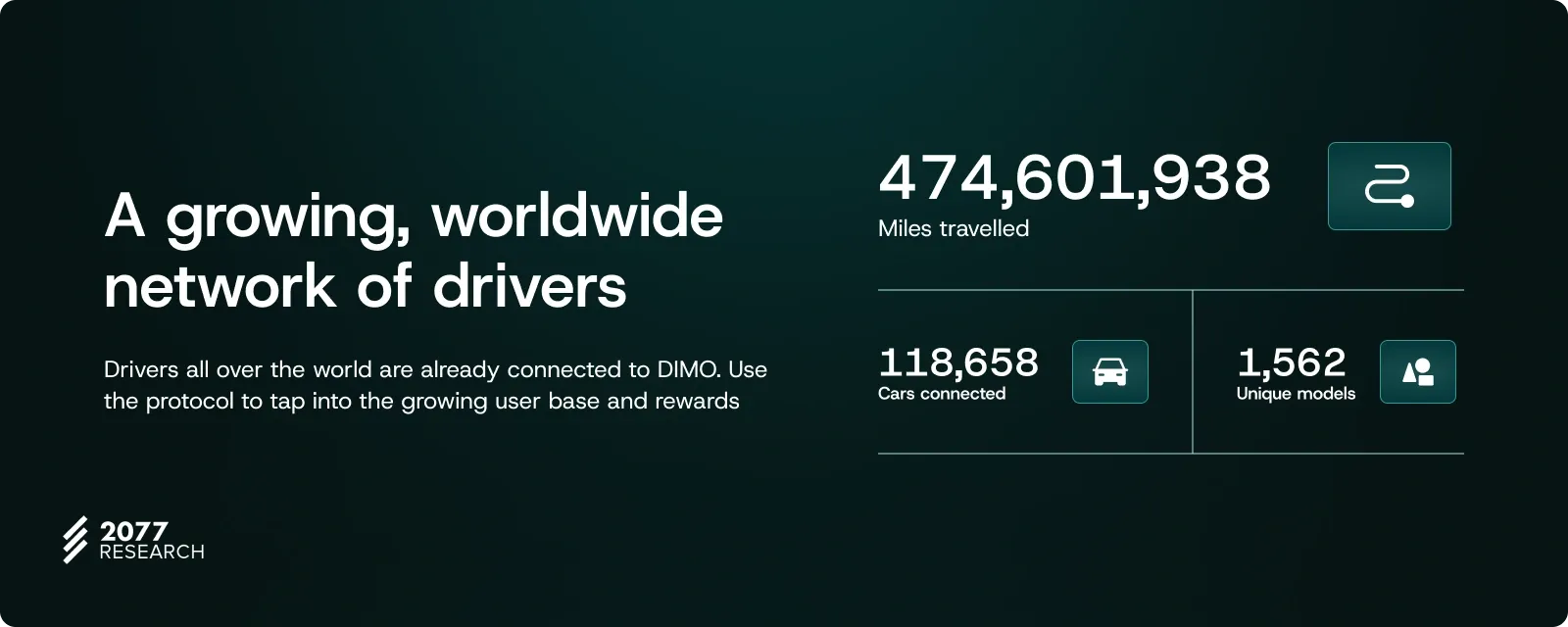 A growing, worldwide network of drivers

Drivers all over the world are already connected to DIMO. Use the protocol to tap into the growing user base and rewards

474,601,938
Miles travelled

118,658
Cars connected

1,562
Unique models

2077
RESEARCH