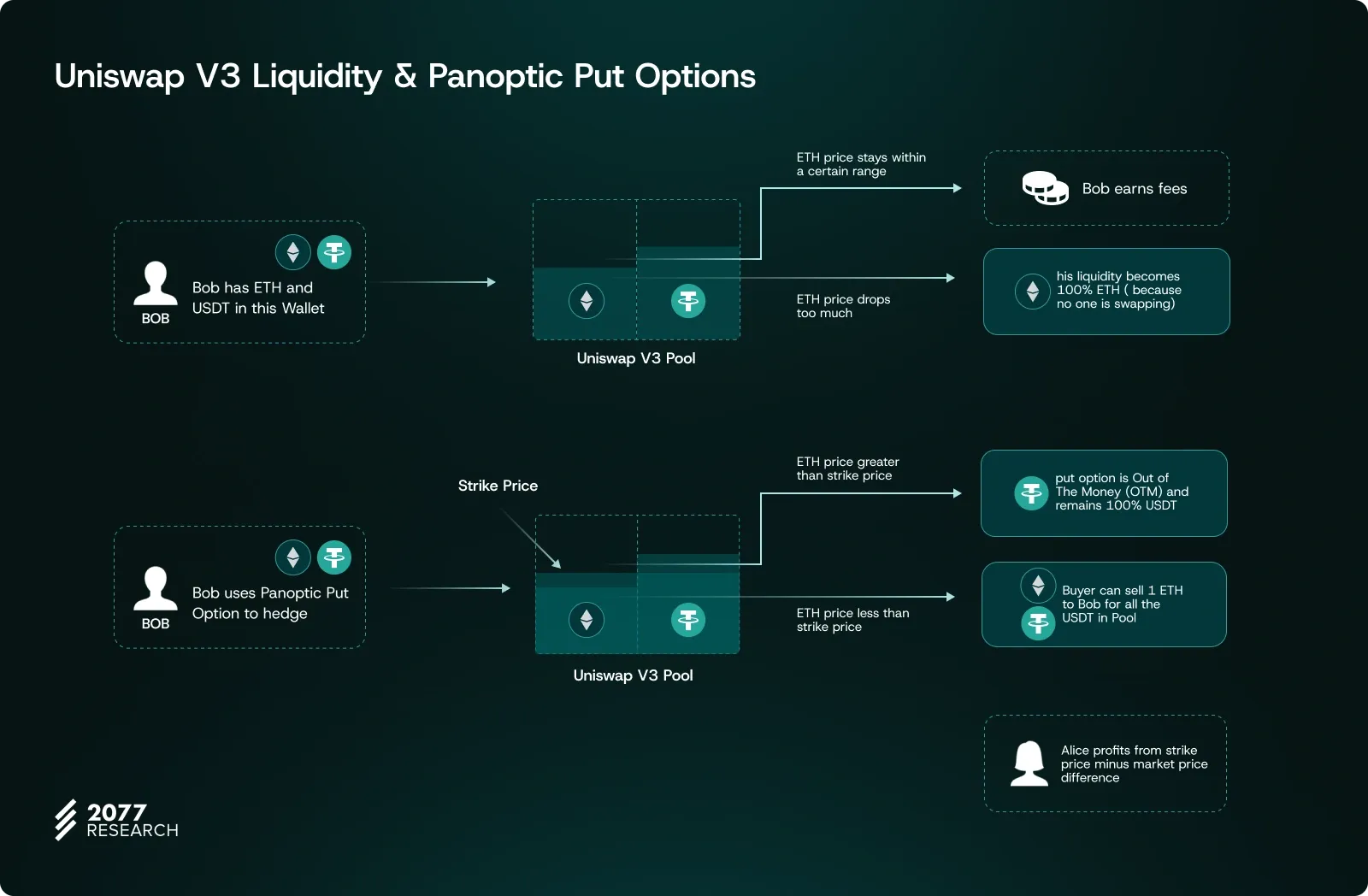 Uniswap V3 Liquidity & Panoptic Put Options

BOB

Bob has ETH and USDT in this Wallet

Uniswap V3 Pool

ETH price stays within a certain range

Bob earns fees

ETH price drops too much

his liquidity becomes 100% ETH ( because no one is swapping)

BOB

Bob uses Panoptic Put Option to hedge

Strike Price

Uniswap V3 Pool

ETH price greater than strike price

put option is Out of The Money (OTM) and remains 100% USDT

ETH price less than strike price

Buyer can sell 1 ETH to Bob for all the USDT in Pool

Alice profits from strike price minus market price difference

2077 RESEARCH