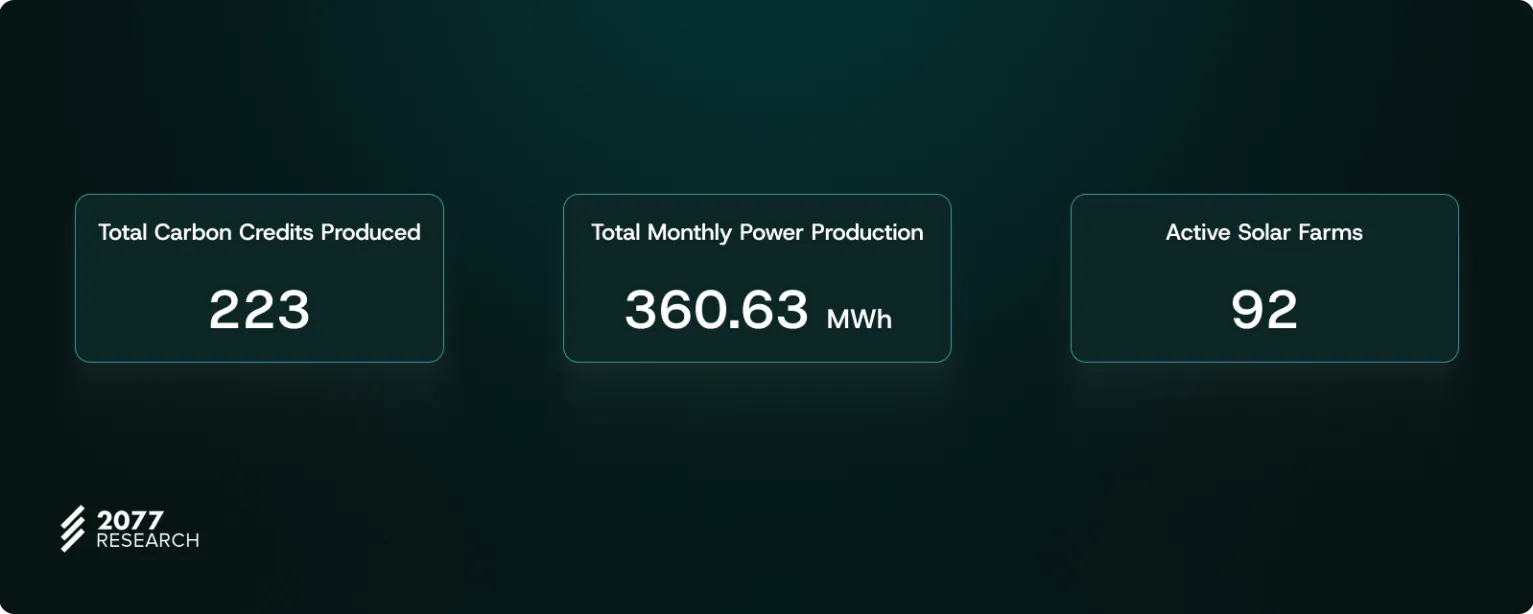 Total Carbon Credits Produced

223

Total Monthly Power Production

360.63 MWh

Active Solar Farms

92

2077
RESEARCH