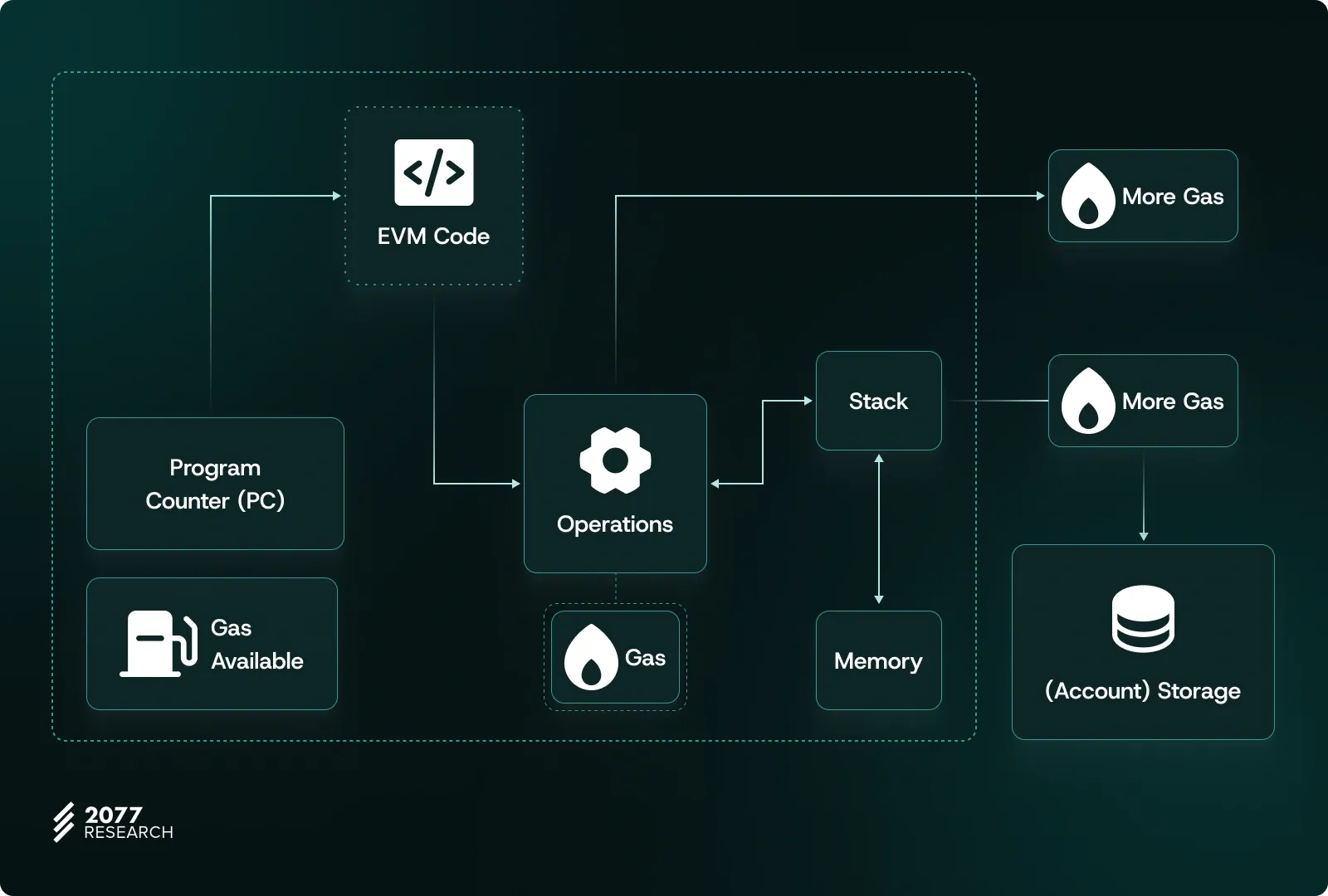 EVM Code

More Gas

Program Counter (PC)

Operations

Stack

More Gas

Gas Available

Gas

Memory

(Account) Storage

2077 RESEARCH