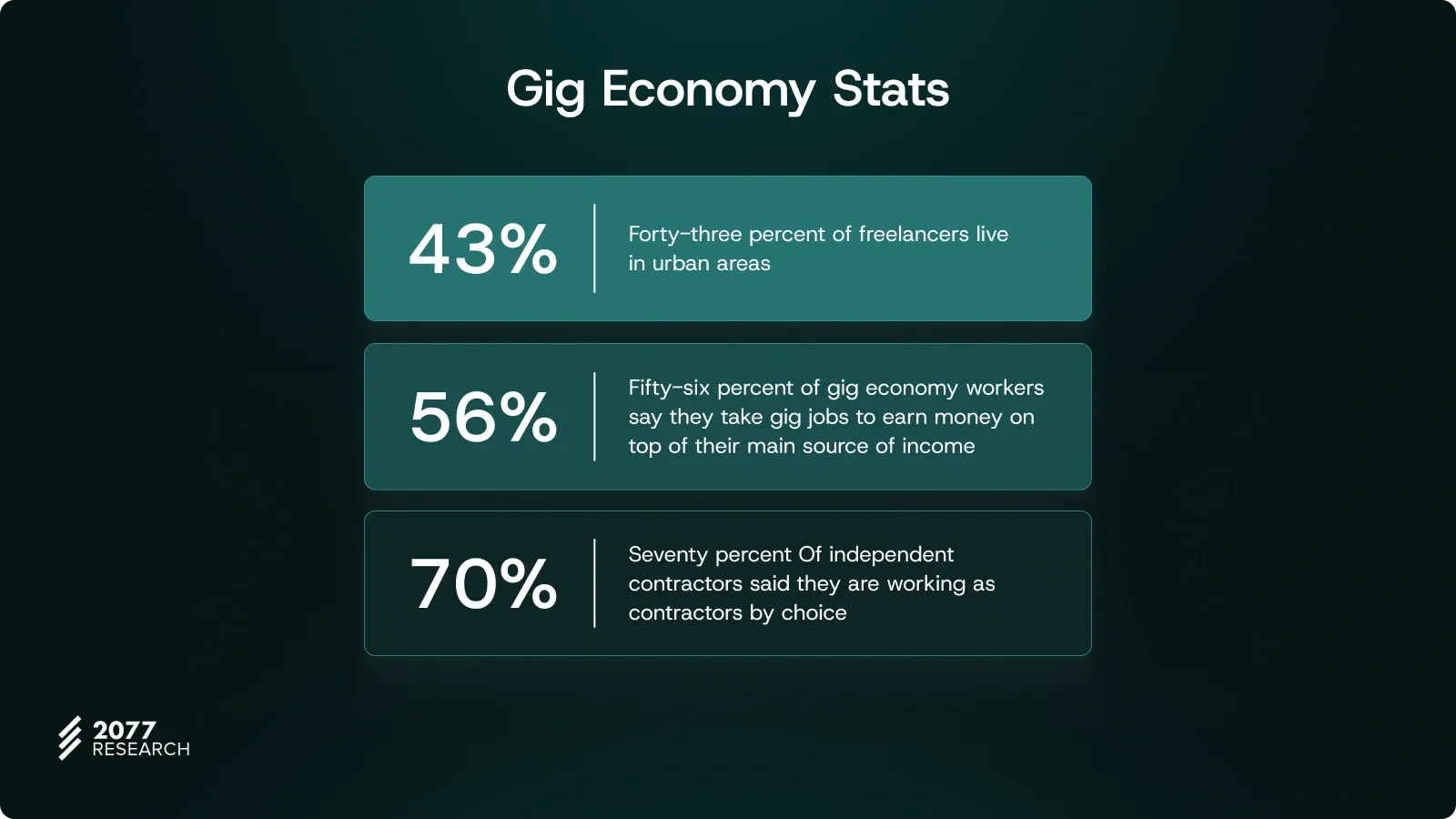 Gig Economy Stats

43%

Forty-three percent of freelancers live in urban areas

56%

Fifty-six percent of gig economy workers say they take gig jobs to earn money on top of their main source of income

70%

Seventy percent Of independent contractors said they are working as contractors by choice

2077
RESEARCH