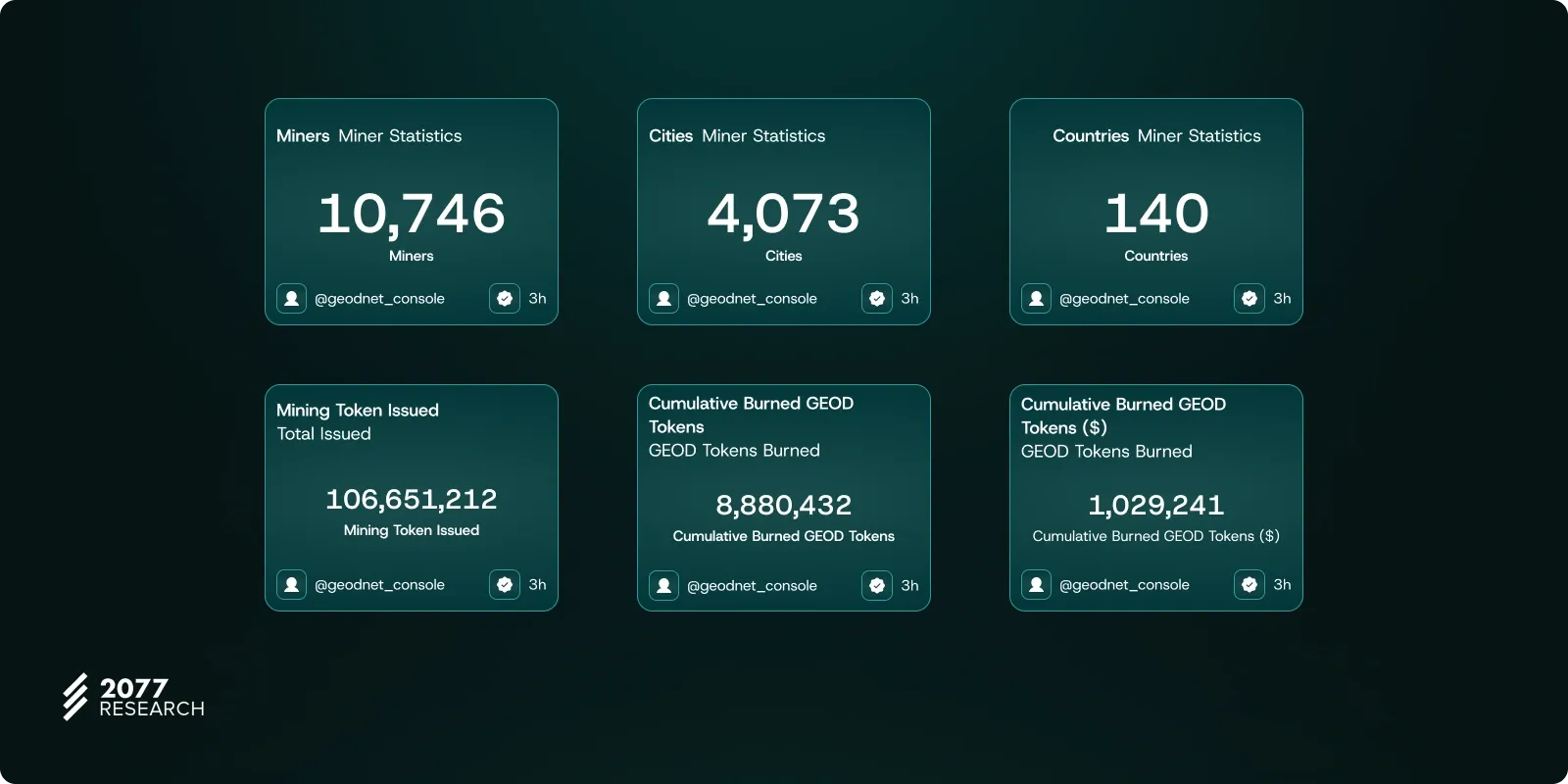 Miners Miner Statistics

10,746
Miners

@geodnet_console 3h

Cities Miner Statistics

4,073
Cities

@geodnet_console 3h

Countries Miner Statistics

140
Countries

@geodnet_console 3h

Mining Token Issued
Total Issued

106,651,212
Mining Token Issued

@geodnet_console 3h

Cumulative Burned GEOD Tokens
GEOD Tokens Burned

8,880,432
Cumulative Burned GEOD Tokens

@geodnet_console 3h

Cumulative Burned GEOD Tokens ($)
GEOD Tokens Burned

1,029,241
Cumulative Burned GEOD Tokens ($)

@geodnet_console 3h

2077
RESEARCH