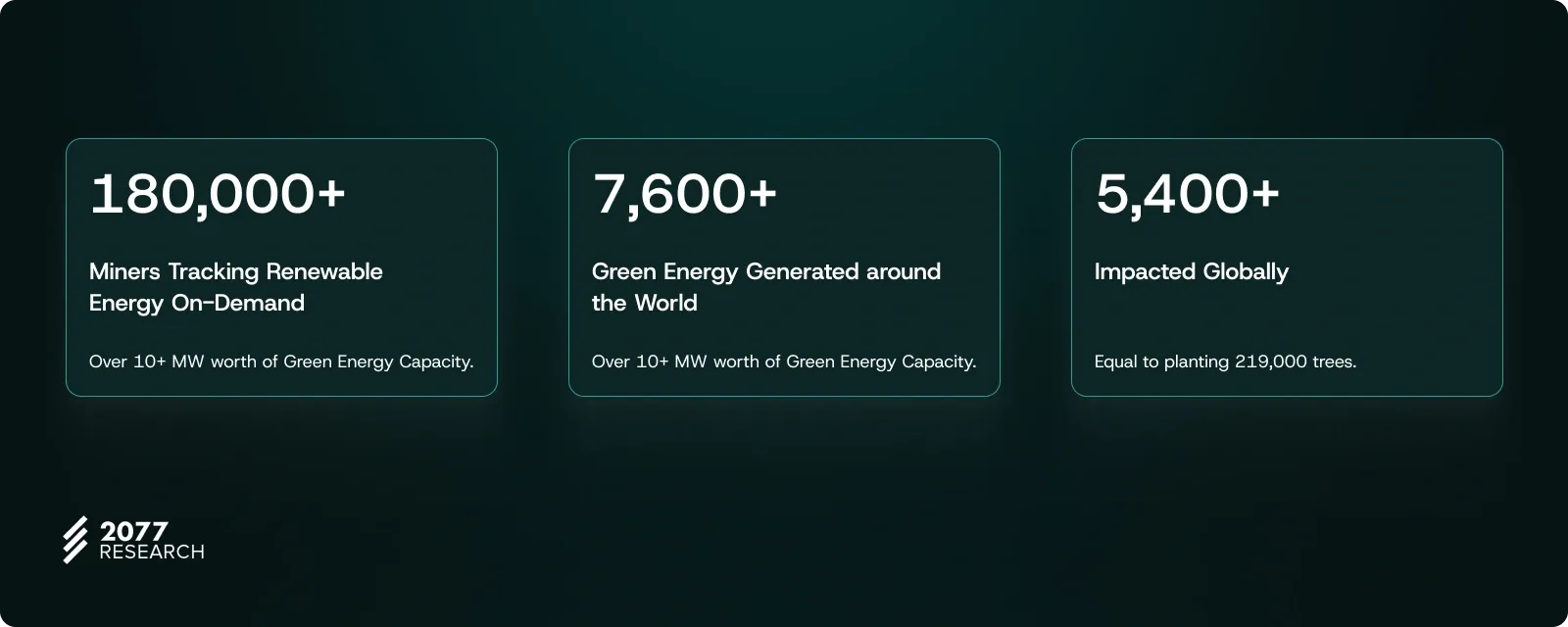 180,000+

Miners Tracking Renewable Energy On-Demand

Over 10+ MW worth of Green Energy Capacity.

7,600+

Green Energy Generated around the World

Over 10+ MW worth of Green Energy Capacity.

5,400+

Impacted Globally

Equal to planting 219,000 trees.

2077 RESEARCH