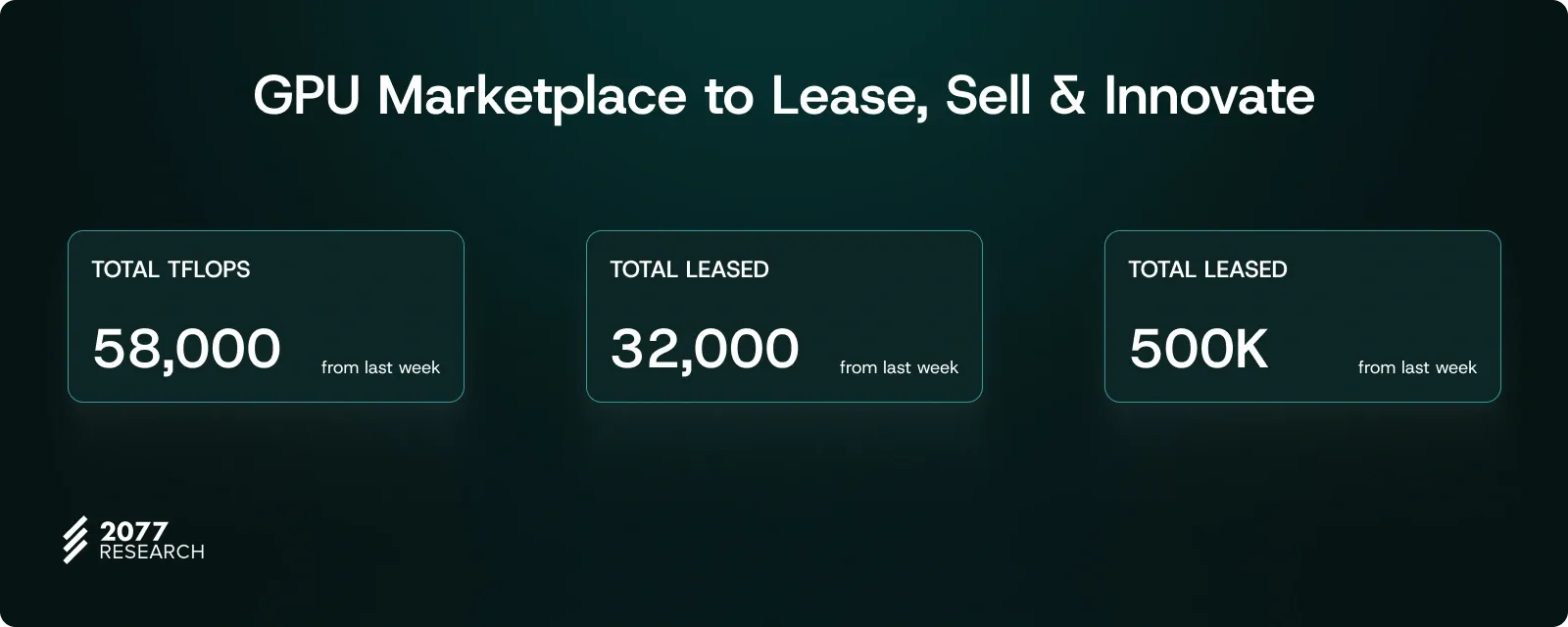 GPU Marketplace to Lease, Sell & Innovate

TOTAL TFLOPS
58,000
from last week

TOTAL LEASED
32,000
from last week

TOTAL LEASED
500K
from last week

2077
RESEARCH