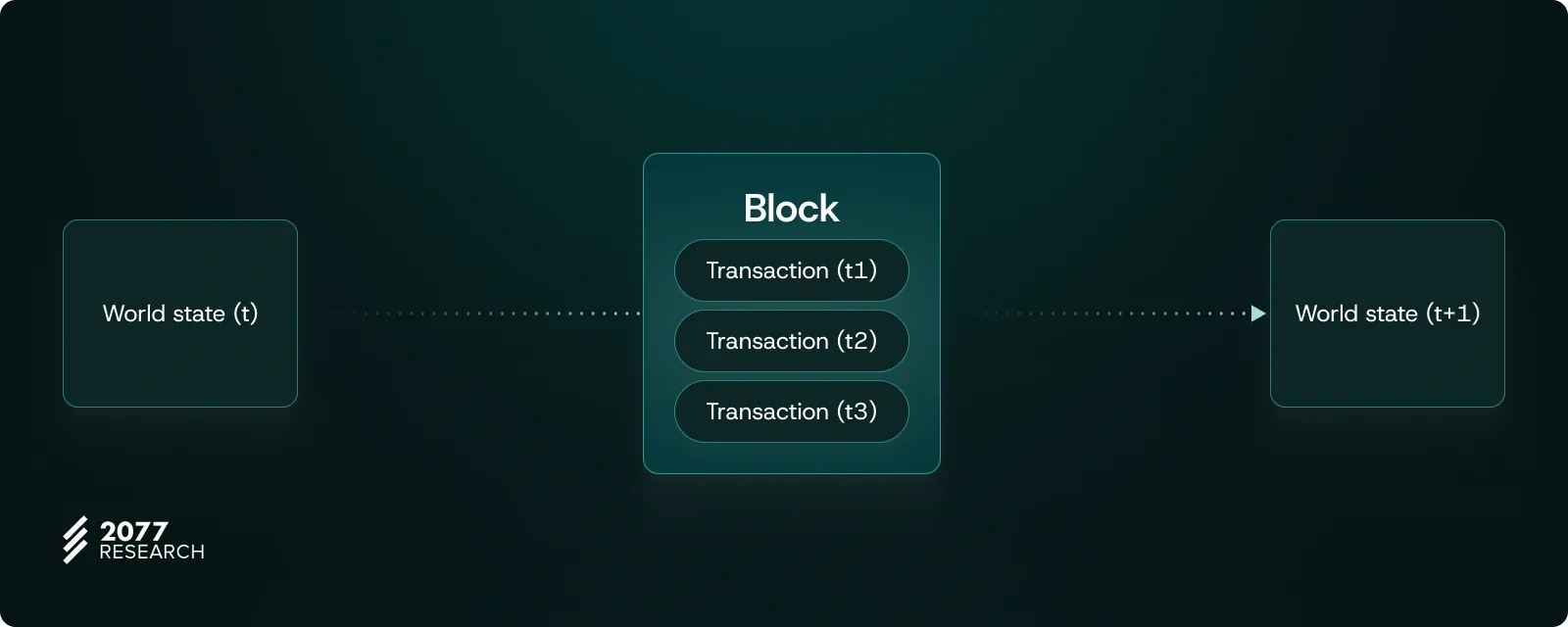 World state (t)

Block

Transaction (t1)

Transaction (t2)

Transaction (t3)

World state (t+1)

2077
RESEARCH