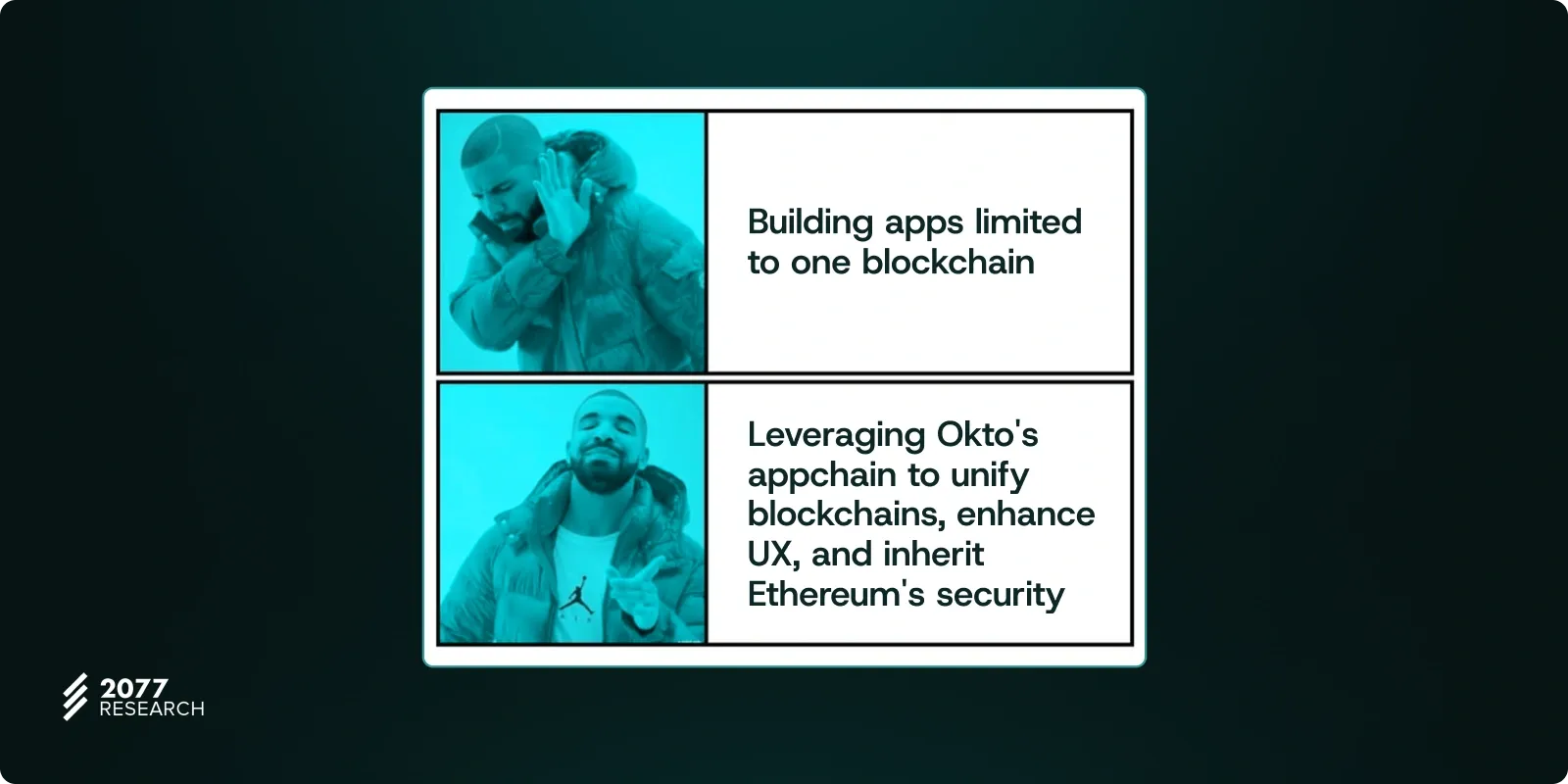 Building apps limited to one blockchain

Leveraging Okto's appchain to unify blockchains, enhance UX, and inherit Ethereum's security

2077 RESEARCH