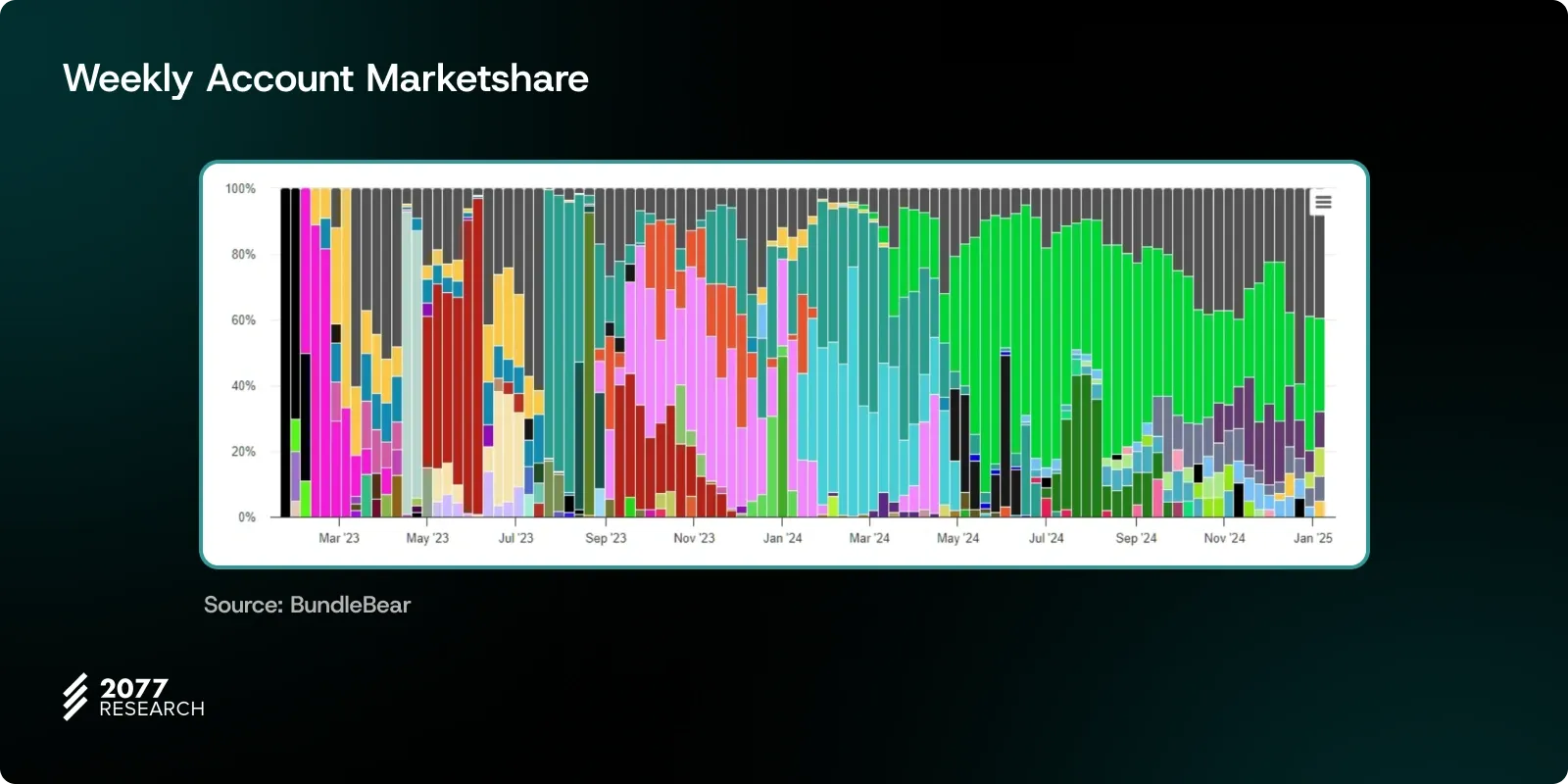 Weekly Account Marketshare

100%
80%
60%
40%
20%
0%

Mar '23
May '23
Jul '23
Sep '23
Nov '23
Jan '24
Mar '24
May '24
Jul '24
Sep '24
Nov '24
Jan '25

Source: BundleBear

2077
RESEARCH