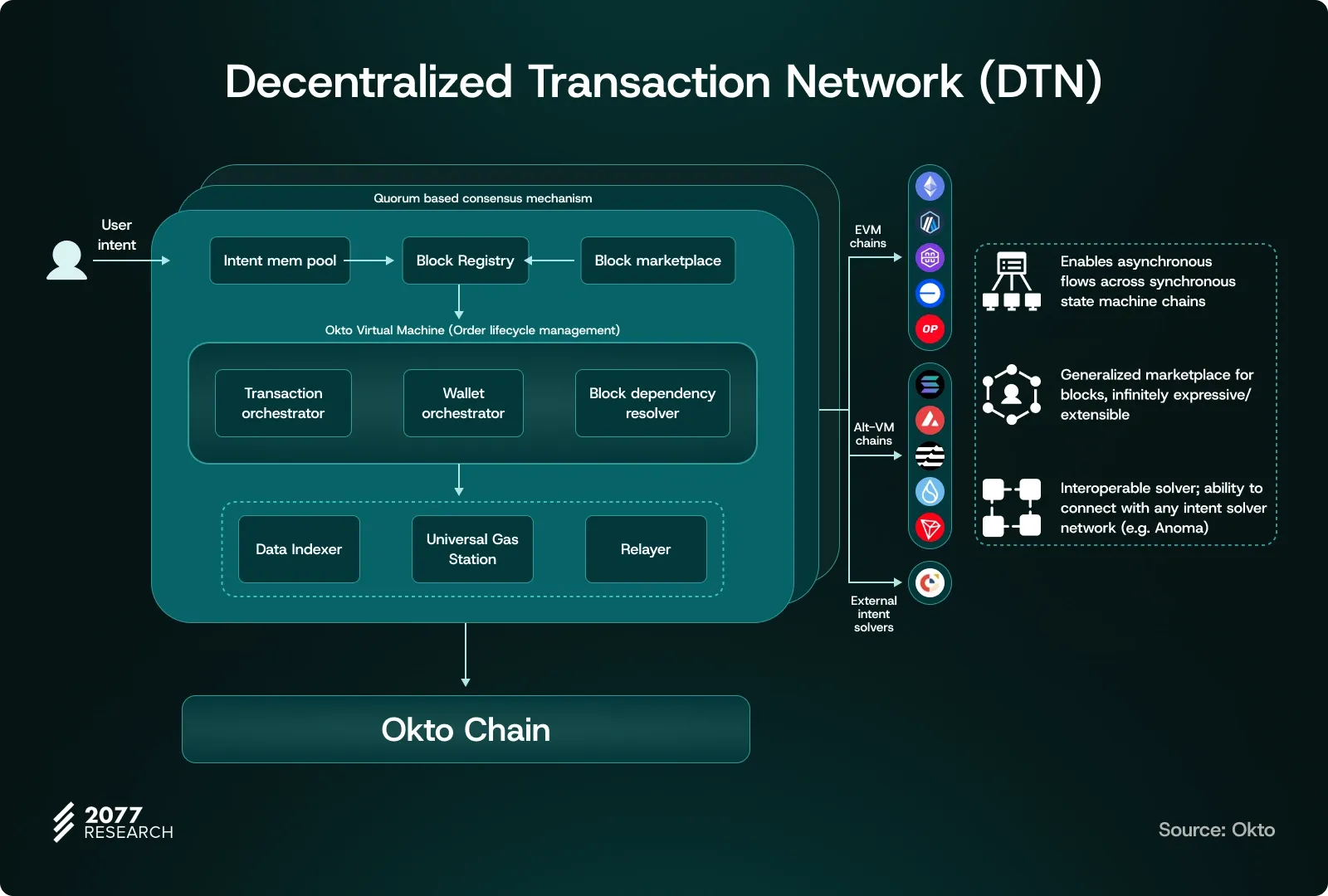 Decentralized Transaction Network (DTN)

User intent

Quorum based consensus mechanism

Intent mem pool

Block Registry

Block marketplace

Okto Virtual Machine (Order lifecycle management)

Transaction orchestrator

Wallet orchestrator

Block dependency resolver

Data Indexer

Universal Gas Station

Relayer

Okto Chain

EVM chains

OP

Alt-VM chains

External intent solvers

Enables asynchronous flows across synchronous state machine chains

Generalized marketplace for blocks, infinitely expressive/ extensible

Interoperable solver; ability to connect with any intent solver network (e.g. Anoma)

2077 RESEARCH

Source: Okto