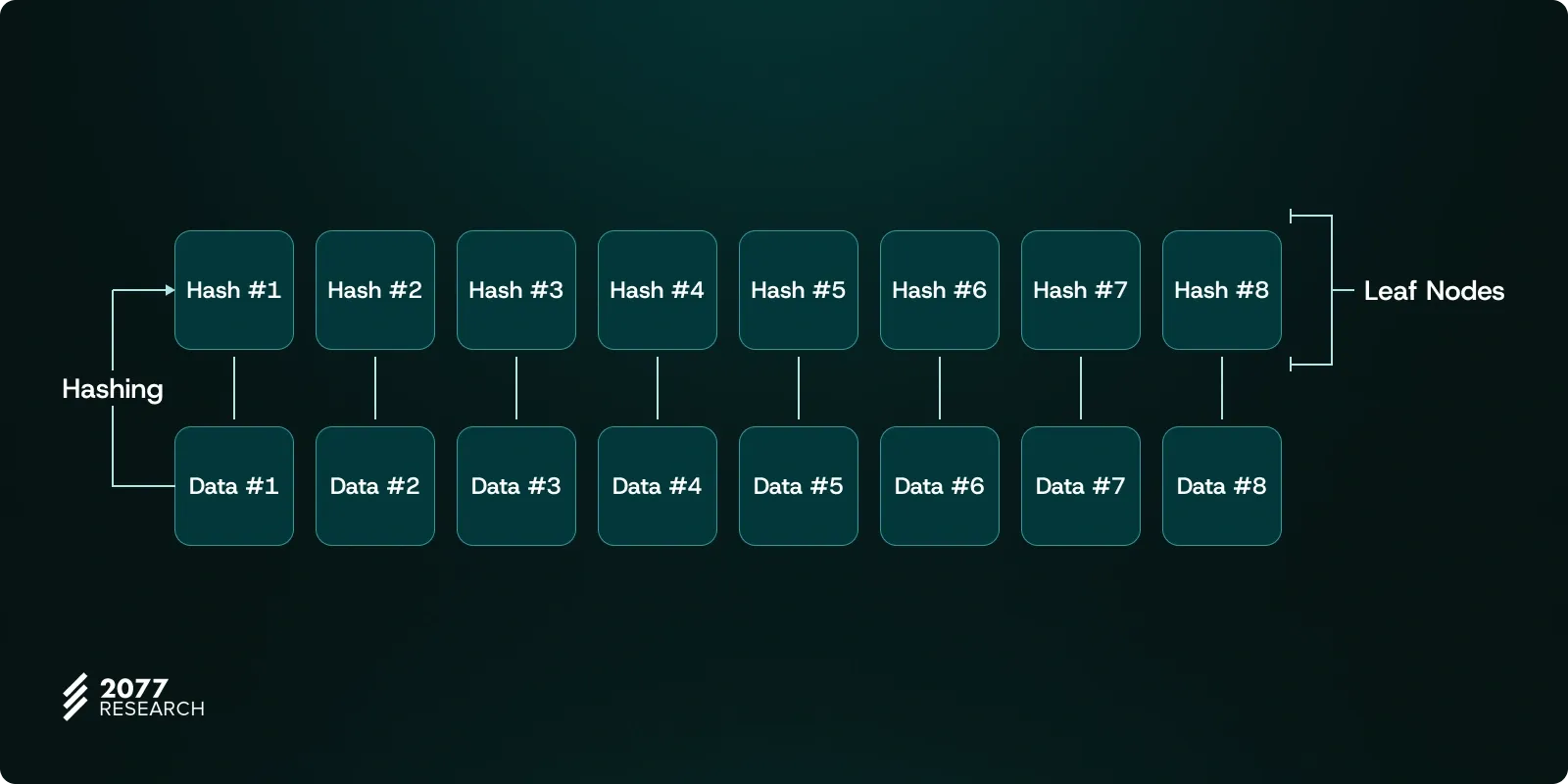 Hash #1
Hash #2
Hash #3
Hash #4
Hash #5
Hash #6
Hash #7
Hash #8
Leaf Nodes

Hashing

Data #1
Data #2
Data #3
Data #4
Data #5
Data #6
Data #7
Data #8

2077
RESEARCH