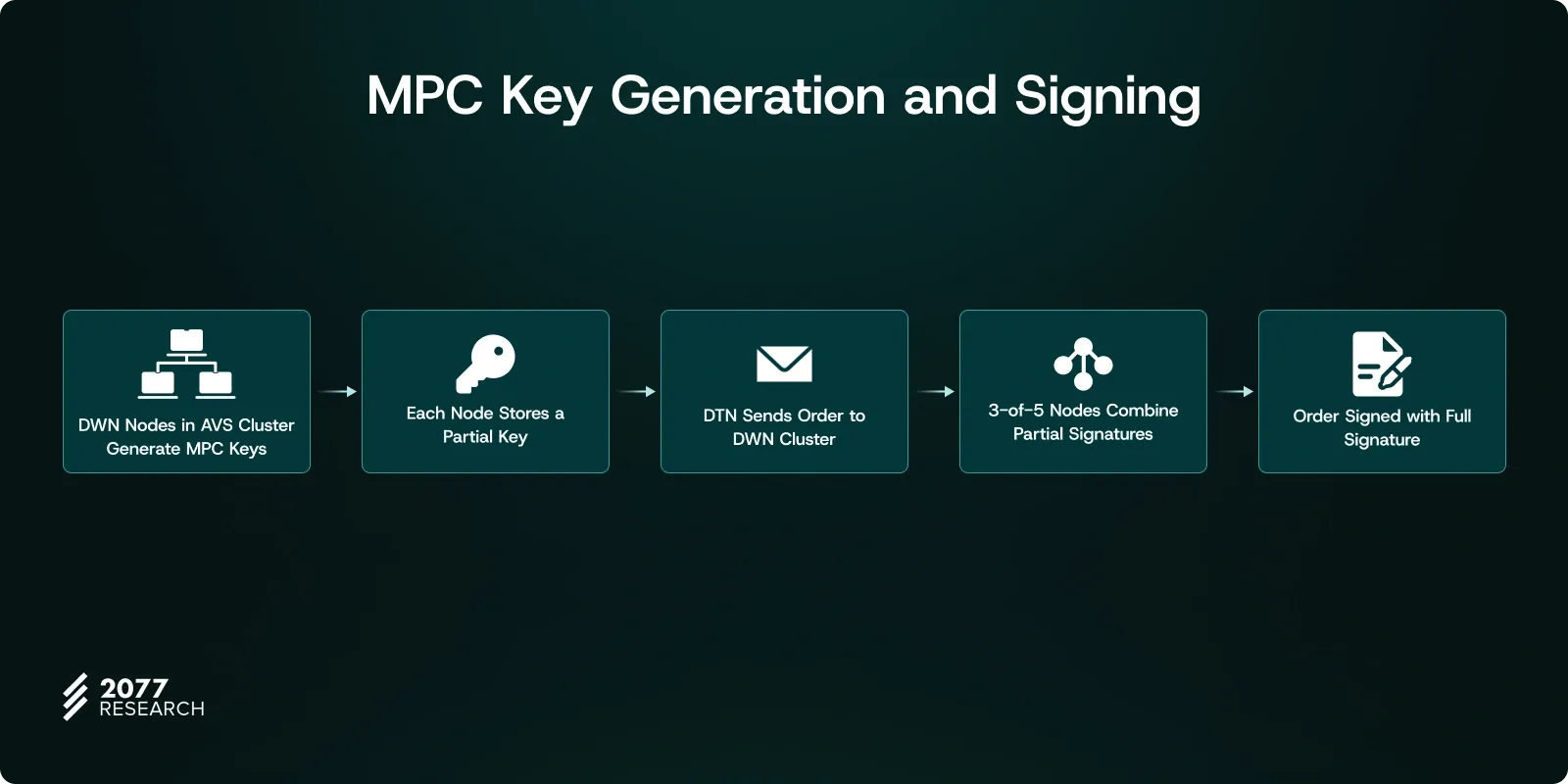 MPC Key Generation and Signing

DWN Nodes in AVS Cluster Generate MPC Keys

Each Node Stores a Partial Key

DTN Sends Order to DWN Cluster

3-of-5 Nodes Combine Partial Signatures

Order Signed with Full Signature

2077 RESEARCH