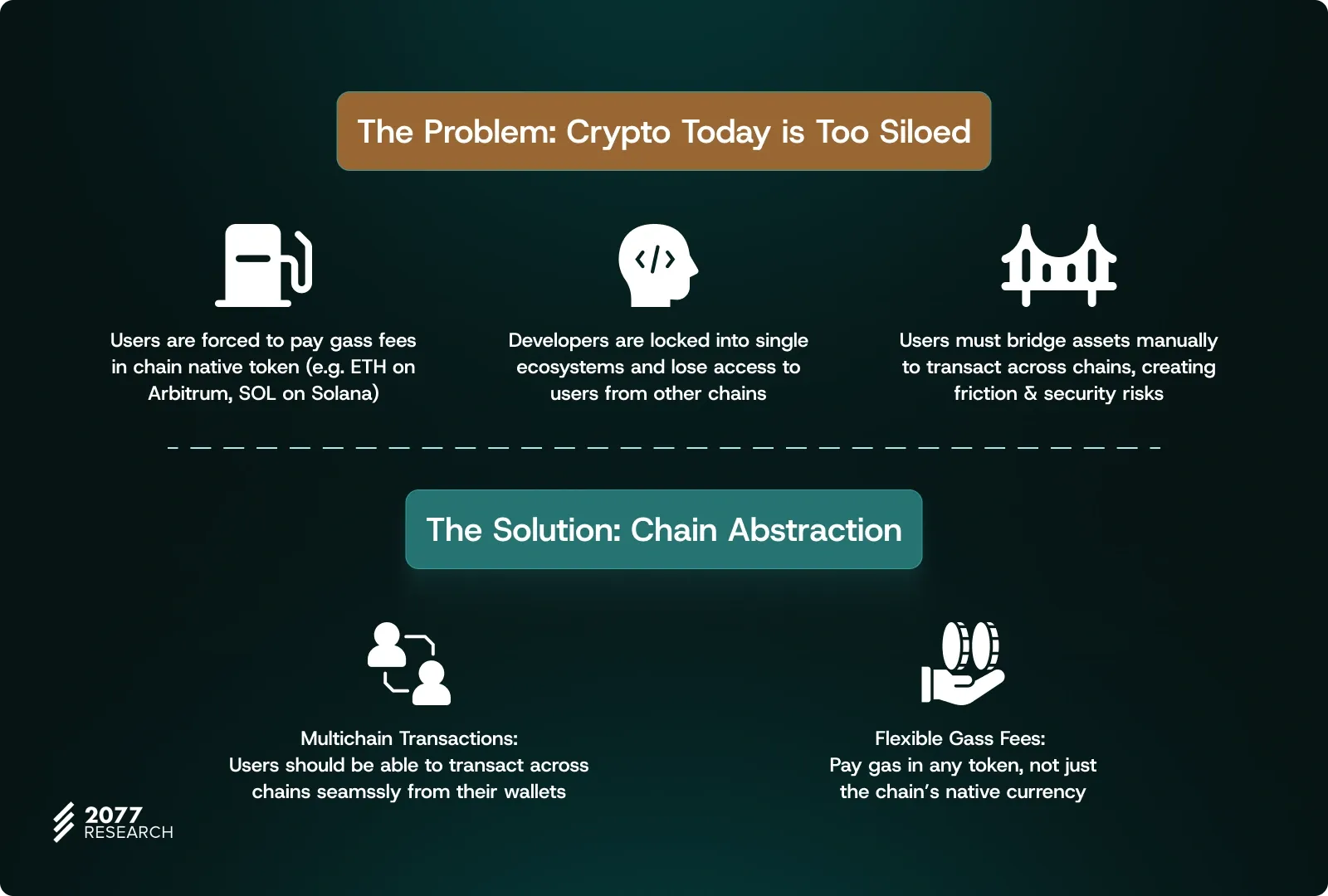 The Problem: Crypto Today is Too Siloed

Users are forced to pay gass fees in chain native token (e.g. ETH on Arbitrum, SOL on Solana)

Developers are locked into single ecosystems and lose access to users from other chains

Users must bridge assets manually to transact across chains, creating friction & security risks

The Solution: Chain Abstraction

Multichain Transactions:
Users should be able to transact across chains seamssly from their wallets

Flexible Gass Fees:
Pay gas in any token, not just the chain's native currency

2077 RESEARCH