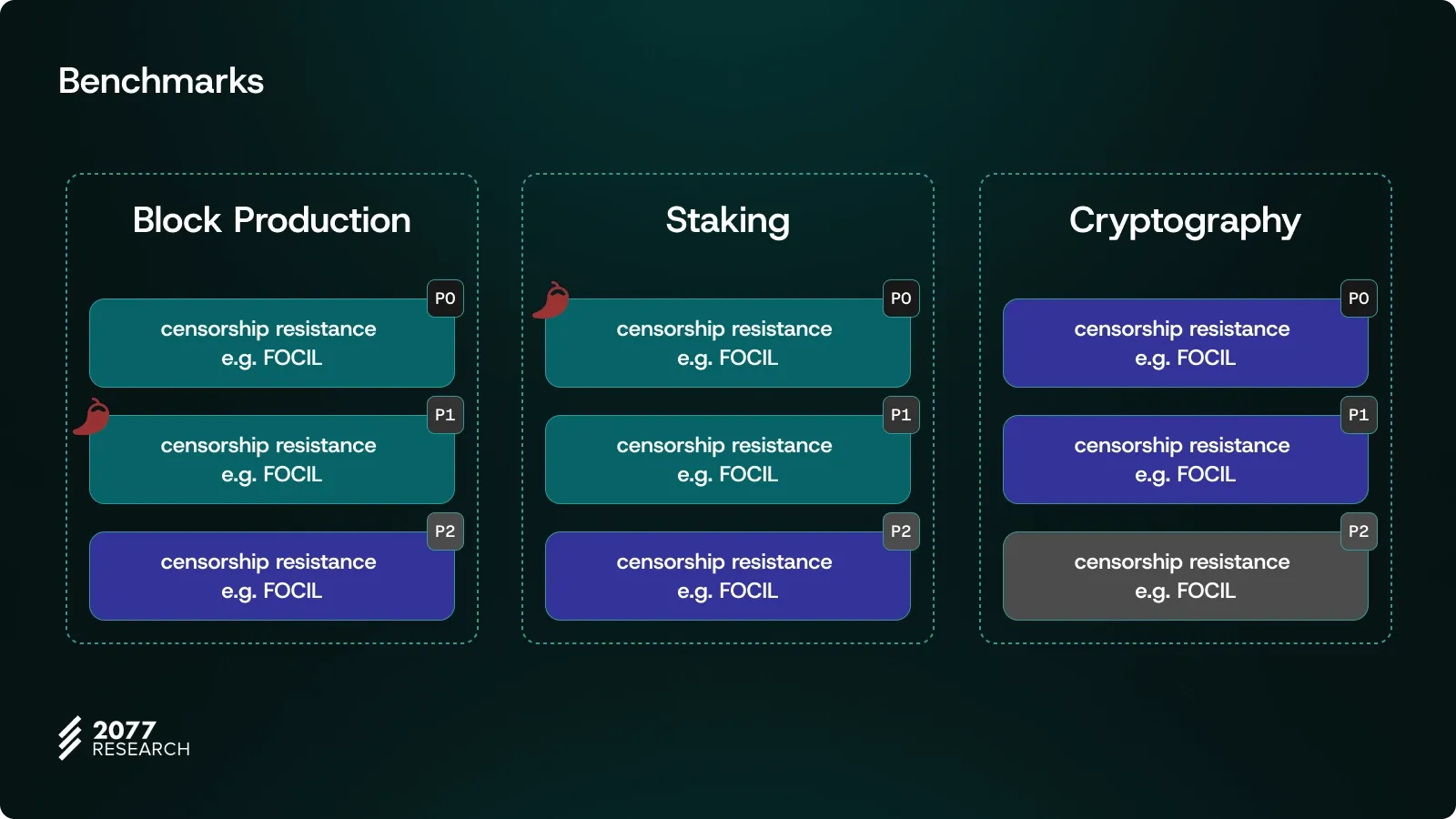 Benchmarks

Block Production

P0
censorship resistance
e.g. FOCIL

P1
censorship resistance
e.g. FOCIL

P2
censorship resistance
e.g. FOCIL

Staking

P0
censorship resistance
e.g. FOCIL

P1
censorship resistance
e.g. FOCIL

P2
censorship resistance
e.g. FOCIL

Cryptography

P0
censorship resistance
e.g. FOCIL

P1
censorship resistance
e.g. FOCIL

P2
censorship resistance
e.g. FOCIL

2077
RESEARCH