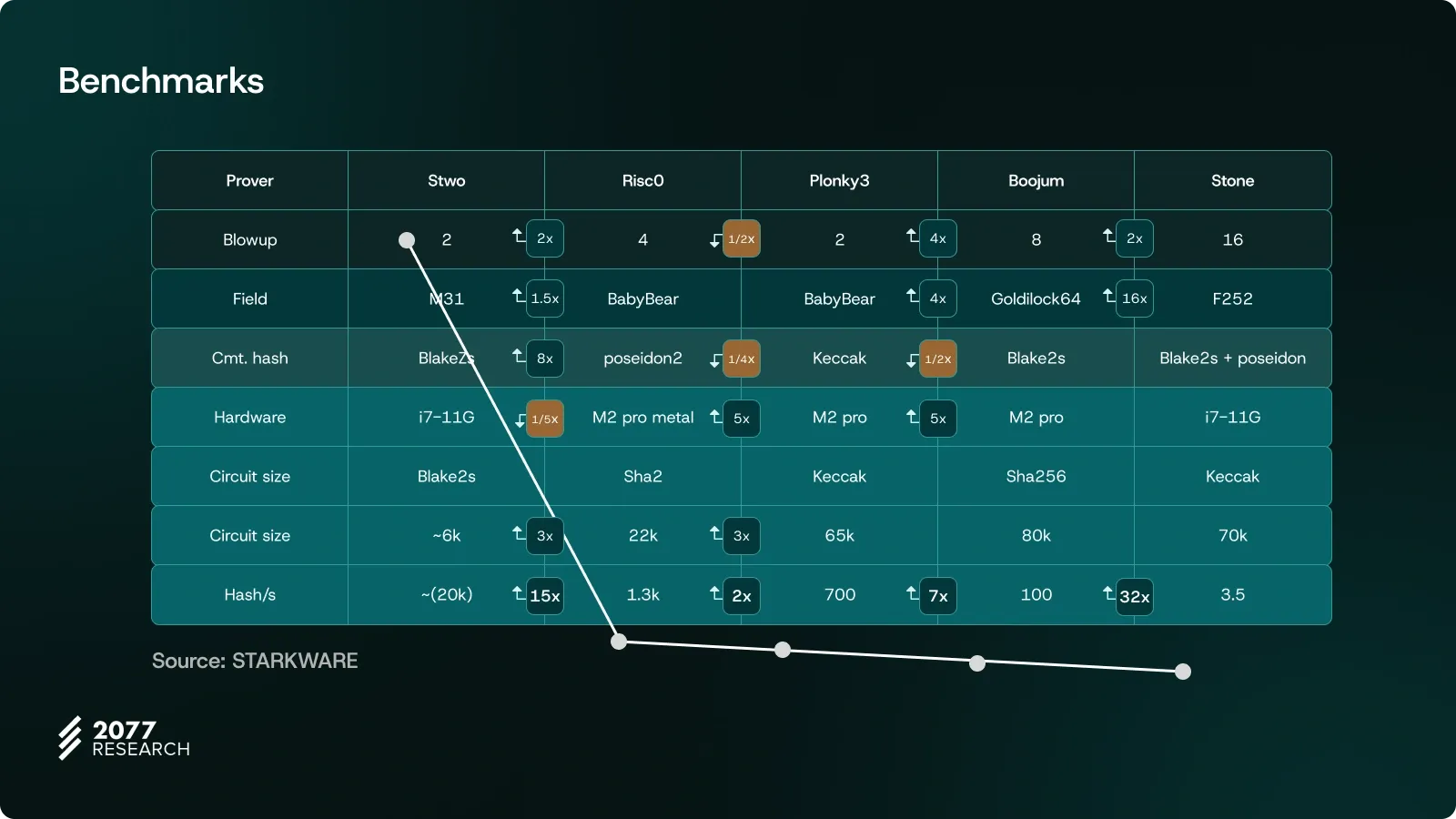 Benchmarks

| Prover | Stwo | | Risc0 | | Plonky3 | | Boojum | | Stone |
|---|---|---|---|---|---|---|---|---|---|
| Blowup | 2 | 2x | 4 | 1/2x | 2 | 4x | 8 | 2x | 16 |
| Field | M31 | 1.5x | BabyBear | | BabyBear | 4x | Goldilock64 | 16x | F252 |
| Cmt. hash | Blake2s | 8x | poseidon2 | 1/4x | Keccak | 1/2x | Blake2s | | Blake2s + poseidon |
| Hardware | i7-11G | 1/5x | M2 pro metal | 5x | M2 pro | 5x | M2 pro | | i7-11G |
| Circuit size | Blake2s | | Sha2 | | Keccak | | Sha256 | | Keccak |
| Circuit size | ~6k | 3x | 22k | 3x | 65k | | 80k | | 70k |
| Hash/s | ~(20k) | 15x | 1.3k | 2x | 700 | 7x | 100 | 32x | 3.5 |

Source: STARKWARE

2077 RESEARCH