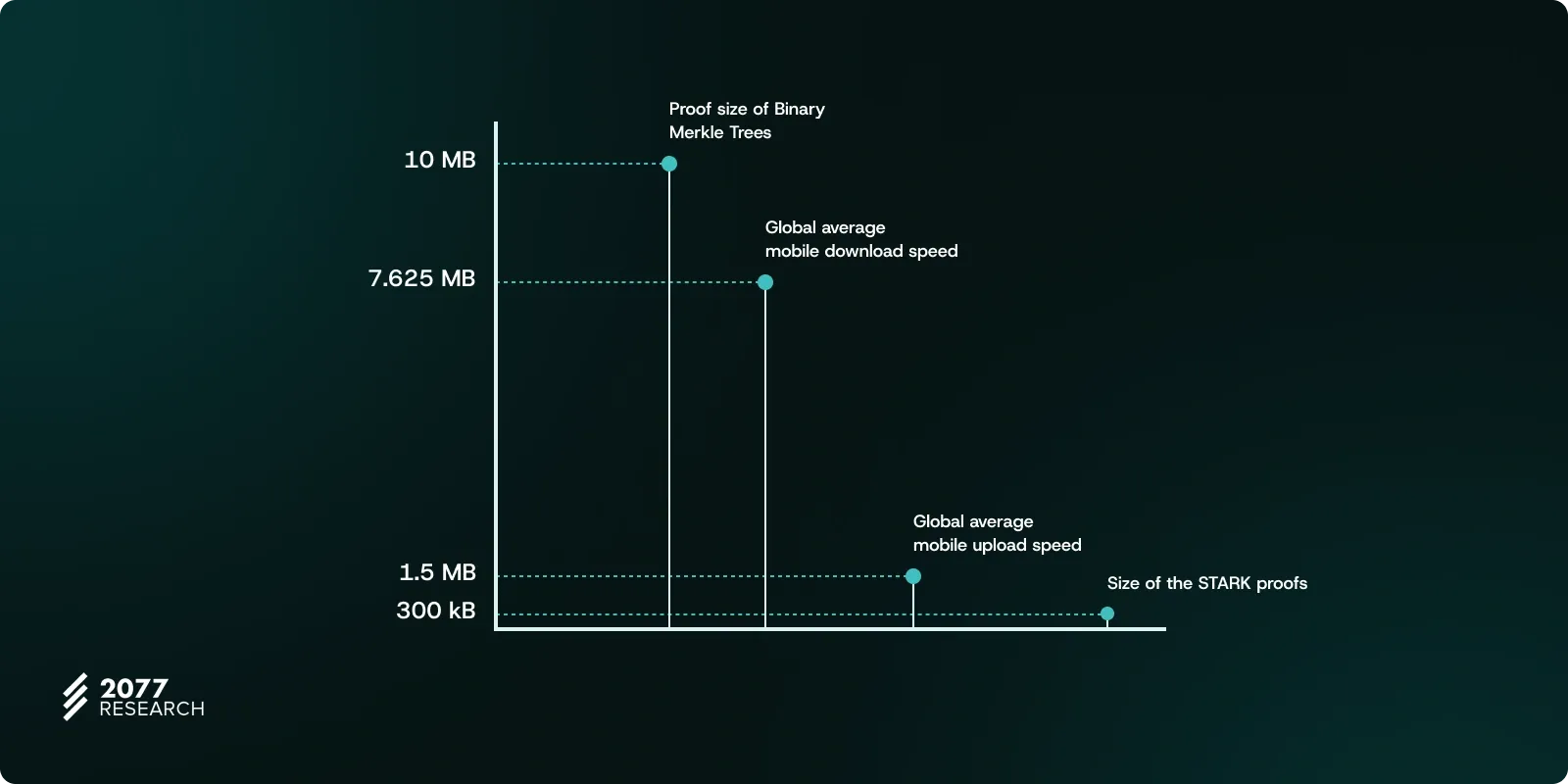 Proof size of Binary Merkle Trees

10 MB

Global average mobile download speed

7.625 MB

Global average mobile upload speed

1.5 MB

Size of the STARK proofs

300 kB

2077 RESEARCH