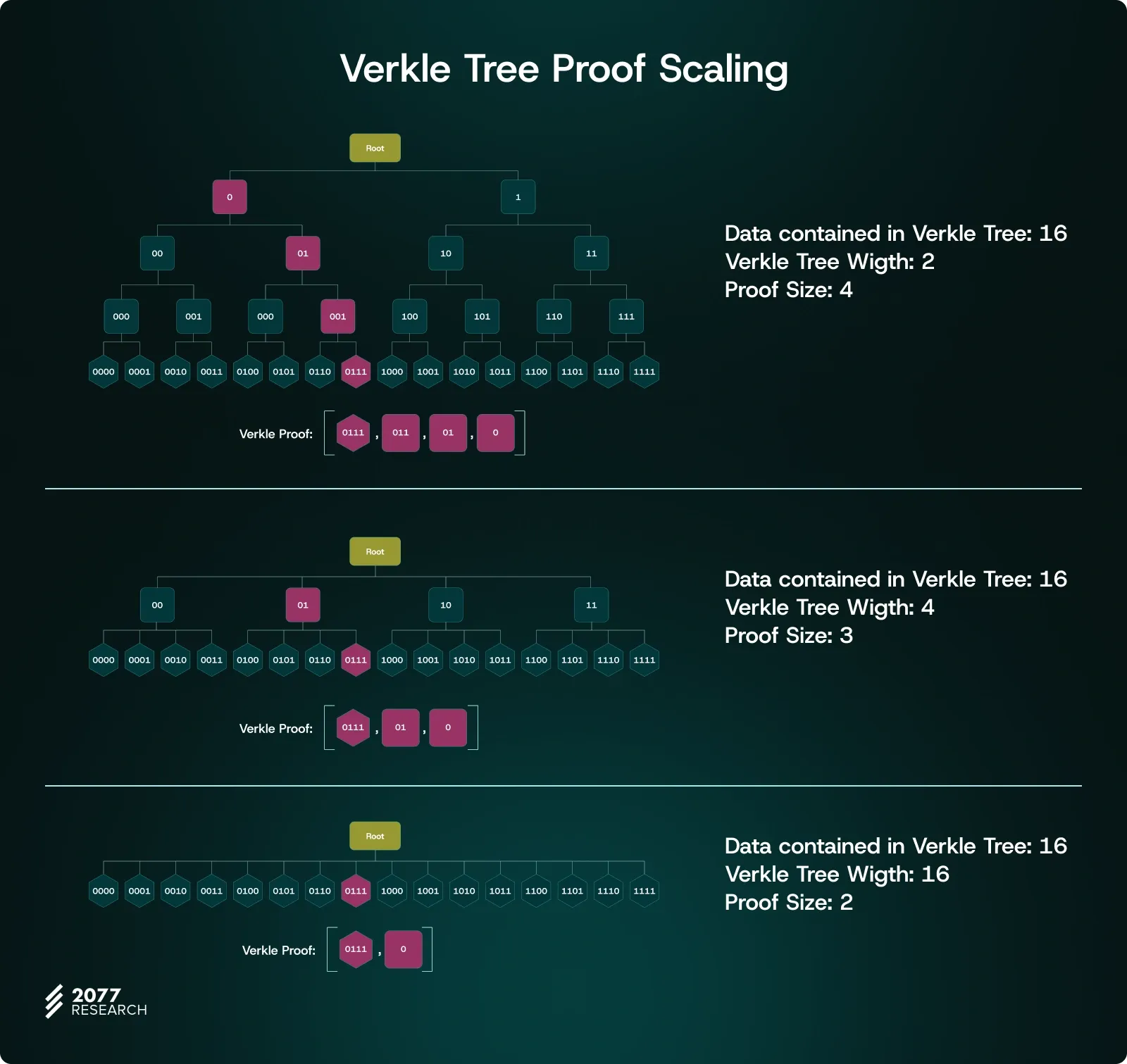 Verkle Tree Proof Scaling

Root

0 1

00 01 10 11

000 001 000 001 100 101 110 111

0000 0001 0010 0011 0100 0101 0110 0111 1000 1001 1010 1011 1100 1101 1110 1111

Verkle Proof: [ 0111 , 011 , 01 , 0 ]

Data contained in Verkle Tree: 16
Verkle Tree Wigth: 2
Proof Size: 4

Root

00 01 10 11

0000 0001 0010 0011 0100 0101 0110 0111 1000 1001 1010 1011 1100 1101 1110 1111

Verkle Proof: [ 0111 , 01 , 0 ]

Data contained in Verkle Tree: 16
Verkle Tree Wigth: 4
Proof Size: 3

Root

0000 0001 0010 0011 0100 0101 0110 0111 1000 1001 1010 1011 1100 1101 1110 1111

Verkle Proof: [ 0111 , 0 ]

Data contained in Verkle Tree: 16
Verkle Tree Wigth: 16
Proof Size: 2

2077 RESEARCH